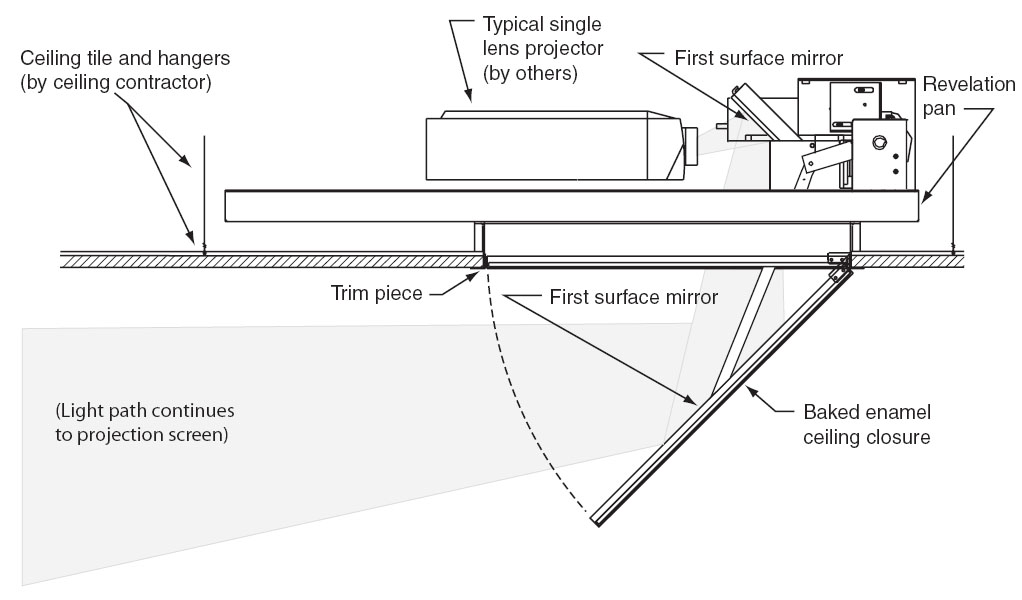 Ceiling tile and hangers (by ceiling contractor)

Typical single lens projector (by others)

First surface mirror

Revelation pan

Trim piece

First surface mirror

(Light path continues to projection screen)

Baked enamel ceiling closure