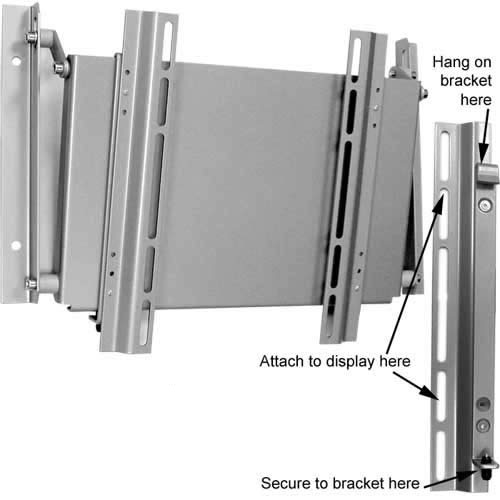 Hang on bracket here

Attach to display here

Secure to bracket here